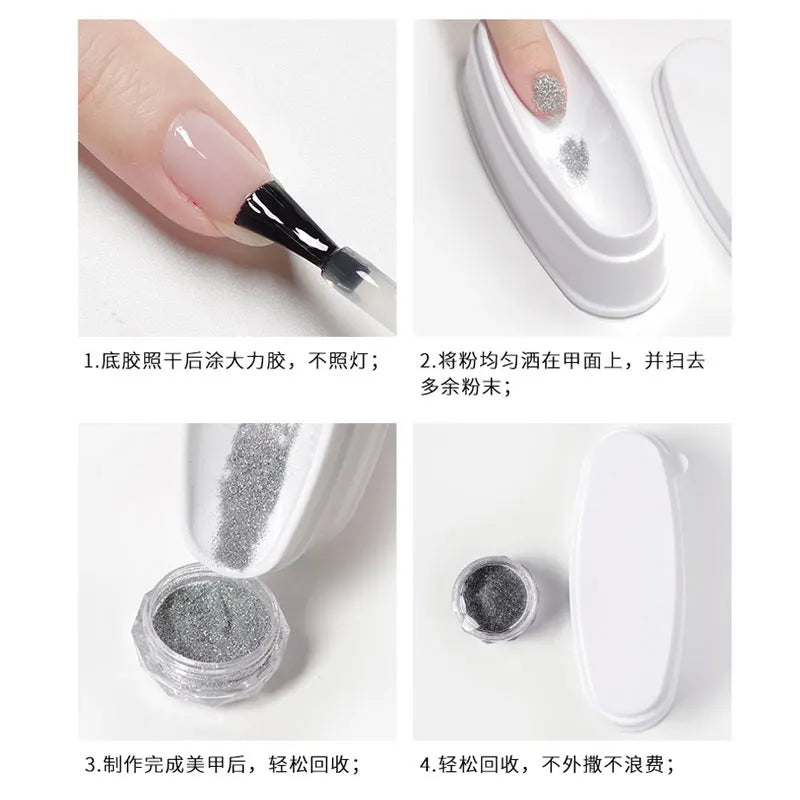 1.底胶照干后涂大力胶，不照灯；

2.将粉均匀洒在甲面上，并扫去多余粉末；

3.制作完成美甲后，轻松回收；

4.轻松回收，不外撒不浪费；