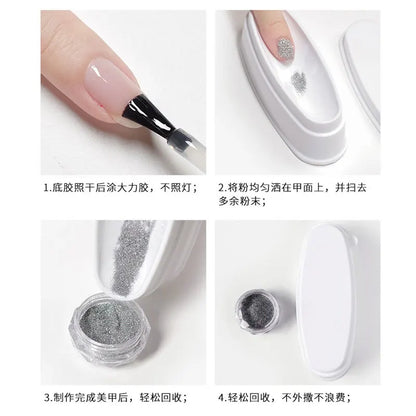 1.底胶照干后涂大力胶，不照灯；

2.将粉均匀洒在甲面上，并扫去多余粉末；

3.制作完成美甲后，轻松回收；

4.轻松回收，不外撒不浪费；