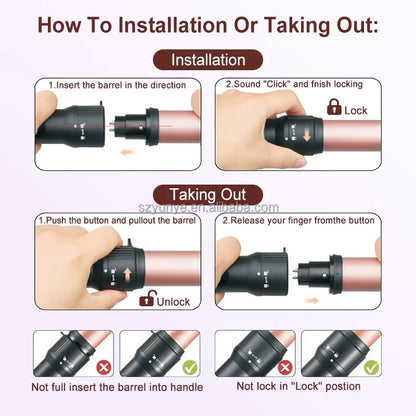 How To Installation Or Taking Out:

Installation

1.Insert the barrel in the direction

2.Sound "Click" and fnish locking

Lock

Taking Out

szyunye.en.alibaba.com

1.Push the button and pullout the barrel

Unlock

2.Release your finger fromthe button

Not full insert the barrel into handle

Not lock in "Lock" postion